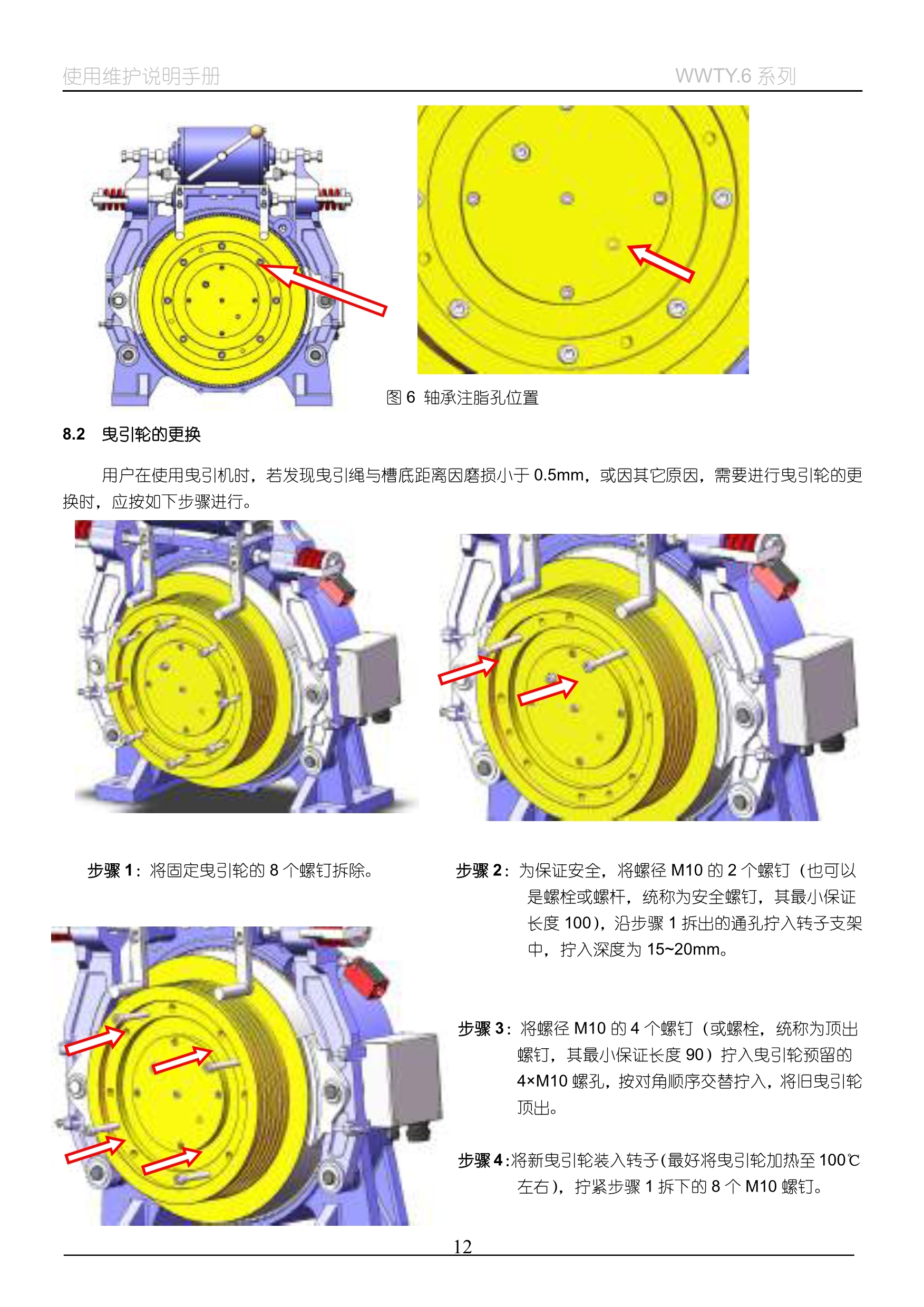 使用维护说明手册

WWTY.6 系列

图 6 轴承注脂孔位置

8.2 曳引轮的更换

用户在使用曳引机时，若发现曳引绳与槽底距离因磨损小于 0.5mm，或因其它原因，需要进行曳引轮的更换时，应按如下步骤进行。

步骤 1：将固定曳引轮的 8 个螺钉拆除。

步骤 2：为保证安全，将螺径 M10 的 2 个螺钉（也可以是螺栓或螺杆，统称为安全螺钉，其最小保证长度 100），沿步骤 1 拆出的通孔拧入转子支架中，拧入深度为 15~20mm。

步骤 3：将螺径 M10 的 4 个螺钉（或螺栓，统称为顶出螺钉，其最小保证长度 90）拧入曳引轮预留的 4×M10 螺孔，按对角顺序交替拧入，将旧曳引轮顶出。

步骤 4：将新曳引轮装入转子(最好将曳引轮加热至 100℃左右)，拧紧步骤 1 拆下的 8 个 M10 螺钉。

12