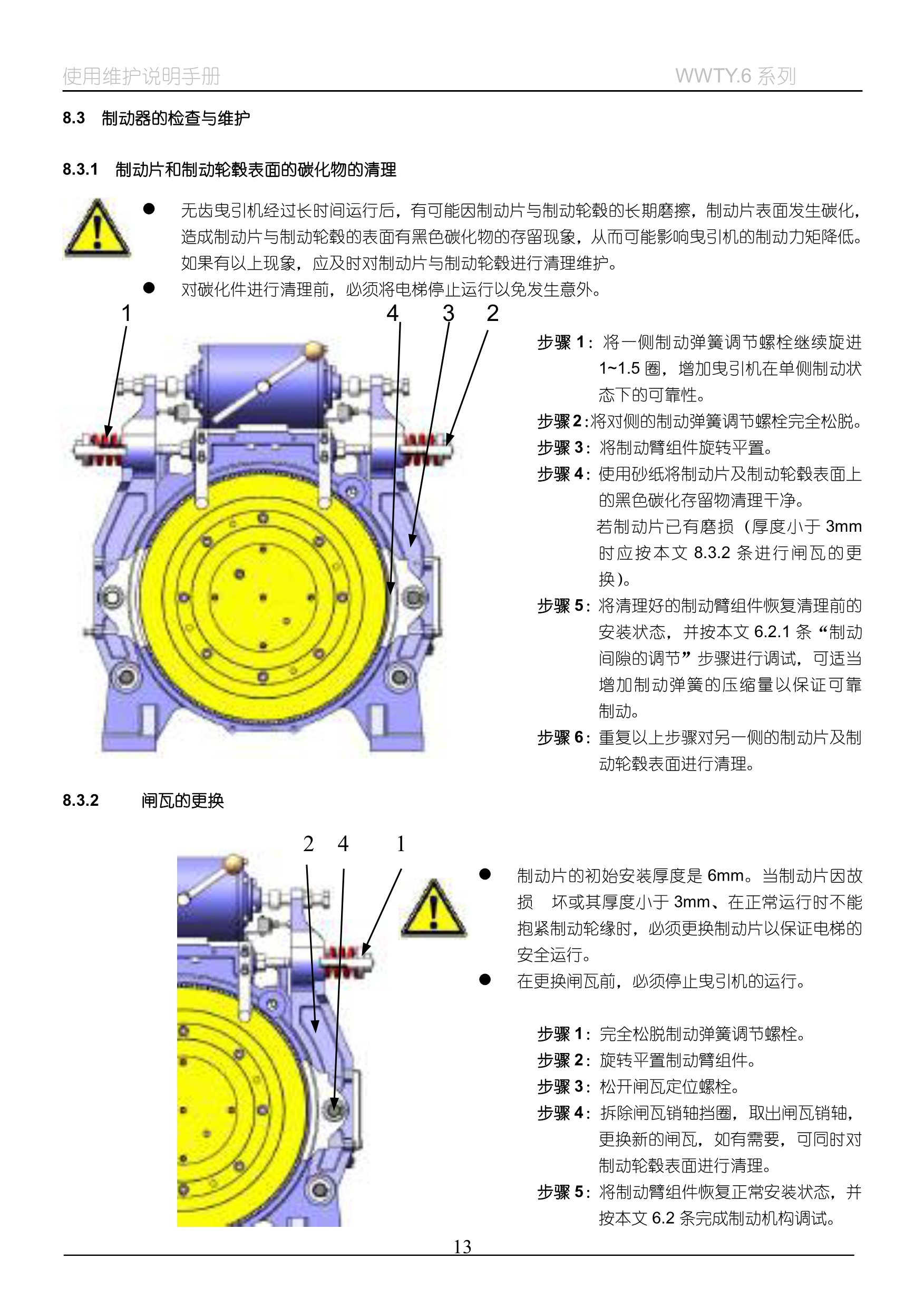 使用维护说明手册 WWTY.6 系列

8.3 制动器的检查与维护

8.3.1 制动片和制动轮毂表面的碳化物的清理

● 无齿曳引机经过长时间运行后，有可能因制动片与制动轮毂的长期磨擦，制动片表面发生碳化，造成制动片与制动轮毂的表面有黑色碳化物的存留现象，从而可能影响曳引机的制动力矩降低。如果有以上现象，应及时对制动片与制动轮毂进行清理维护。

● 对碳化件进行清理前，必须将电梯停止运行以免发生意外。

1 4 3 2

步骤 1：将一侧制动弹簧调节螺栓继续旋进 1~1.5 圈，增加曳引机在单侧制动状态下的可靠性。

步骤 2：将对侧的制动弹簧调节螺栓完全松脱。

步骤 3：将制动臂组件旋转平置。

步骤 4：使用砂纸将制动片及制动轮毂表面上的黑色碳化存留物清理干净。

若制动片已有磨损（厚度小于 3mm 时应按本文 8.3.2 条进行闸瓦的更换）。

步骤 5：将清理好的制动臂组件恢复清理前的安装状态，并按本文 6.2.1 条“制动间隙的调节”步骤进行调试，可适当增加制动弹簧的压缩量以保证可靠制动。

步骤 6：重复以上步骤对另一侧的制动片及制动轮毂表面进行清理。

8.3.2 闸瓦的更换

2 4 1

● 制动片的初始安装厚度是 6mm。当制动片因故损 坏或其厚度小于 3mm、在正常运行时不能抱紧制动轮缘时，必须更换制动片以保证电梯的安全运行。

● 在更换闸瓦前，必须停止曳引机的运行。

步骤 1：完全松脱制动弹簧调节螺栓。

步骤 2：旋转平置制动臂组件。

步骤 3：松开闸瓦定位螺栓。

步骤 4：拆除闸瓦销轴挡圈，取出闸瓦销轴，更换新的闸瓦，如有需要，可同时对制动轮毂表面进行清理。

步骤 5：将制动臂组件恢复正常安装状态，并按本文 6.2 条完成制动机构调试。

13