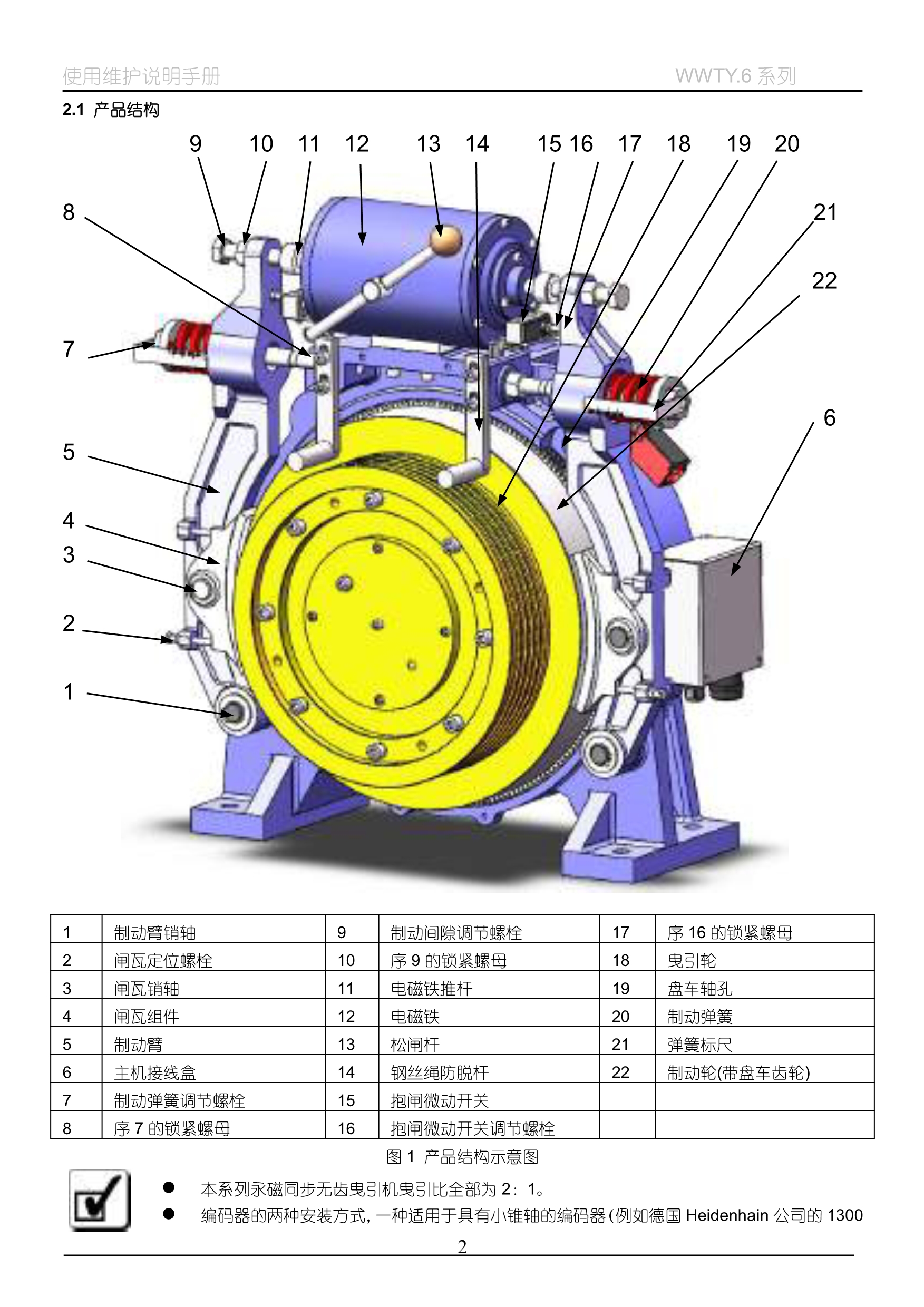 使用维护说明手册 WWTY.6 系列

2.1 产品结构

9 10 11 12 13 14 15 16 17 18 19 20

8

21

22

7

6

5

4

3

2

1

| 1 | 制动臂销轴 | 9 | 制动间隙调节螺栓 | 17 | 序 16 的锁紧螺母 |
|---|---|---|---|---|---|
| 2 | 闸瓦定位螺栓 | 10 | 序 9 的锁紧螺母 | 18 | 曳引轮 |
| 3 | 闸瓦销轴 | 11 | 电磁铁推杆 | 19 | 盘车轴孔 |
| 4 | 闸瓦组件 | 12 | 电磁铁 | 20 | 制动弹簧 |
| 5 | 制动臂 | 13 | 松闸杆 | 21 | 弹簧标尺 |
| 6 | 主机接线盒 | 14 | 钢丝绳防脱杆 | 22 | 制动轮(带盘车齿轮) |
| 7 | 制动弹簧调节螺栓 | 15 | 抱闸微动开关 | | |
| 8 | 序 7 的锁紧螺母 | 16 | 抱闸微动开关调节螺栓 | | |

图 1 产品结构示意图

● 本系列永磁同步无齿曳引机曳引比全部为 2：1。
● 编码器的两种安装方式，一种适用于具有小锥轴的编码器(例如德国 Heidenhain 公司的 1300

2