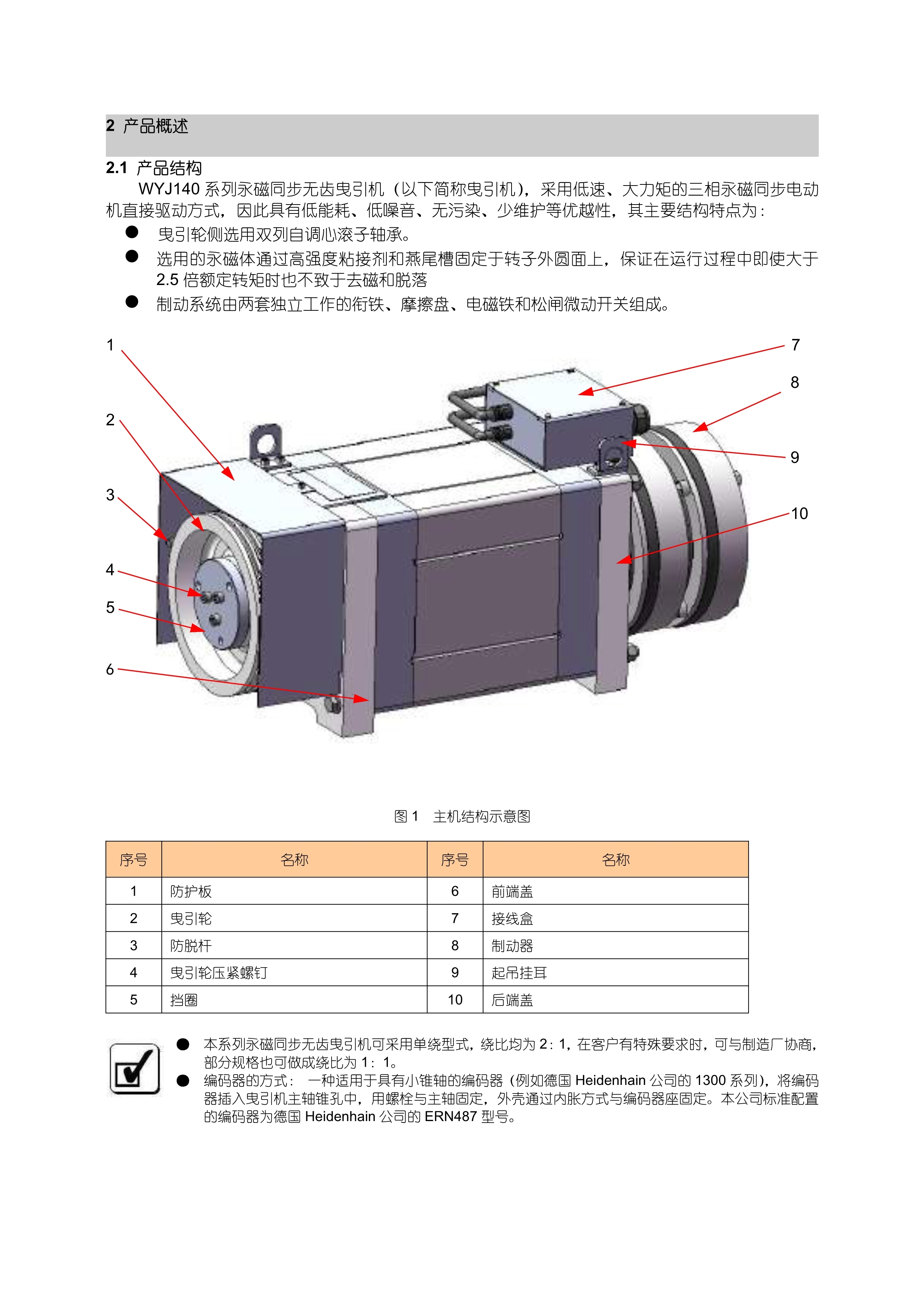 2 产品概述

2.1 产品结构

WYJ140 系列永磁同步无齿曳引机（以下简称曳引机），采用低速、大力矩的三相永磁同步电动机直接驱动方式，因此具有低能耗、低噪音、无污染、少维护等优越性，其主要结构特点为：

● 曳引轮侧选用双列自调心滚子轴承。

● 选用的永磁体通过高强度粘接剂和燕尾槽固定于转子外圆面上，保证在运行过程中即使大于 2.5 倍额定转矩时也不致于去磁和脱落

● 制动系统由两套独立工作的衔铁、摩擦盘、电磁铁和松闸微动开关组成。

1
2
3
4
5
6
7
8
9
10

图 1 主机结构示意图

| 序号 | 名称 | 序号 | 名称 |
|---|---|---|---|
| 1 | 防护板 | 6 | 前端盖 |
| 2 | 曳引轮 | 7 | 接线盒 |
| 3 | 防脱杆 | 8 | 制动器 |
| 4 | 曳引轮压紧螺钉 | 9 | 起吊挂耳 |
| 5 | 挡圈 | 10 | 后端盖 |

● 本系列永磁同步无齿曳引机可采用单绕型式，绕比均为 2：1，在客户有特殊要求时，可与制造厂协商，部分规格也可做成绕比为 1：1。

● 编码器的方式： 一种适用于具有小锥轴的编码器（例如德国 Heidenhain 公司的 1300 系列），将编码器插入曳引机主轴锥孔中，用螺栓与主轴固定，外壳通过内胀方式与编码器座固定。本公司标准配置的编码器为德国 Heidenhain 公司的 ERN487 型号。