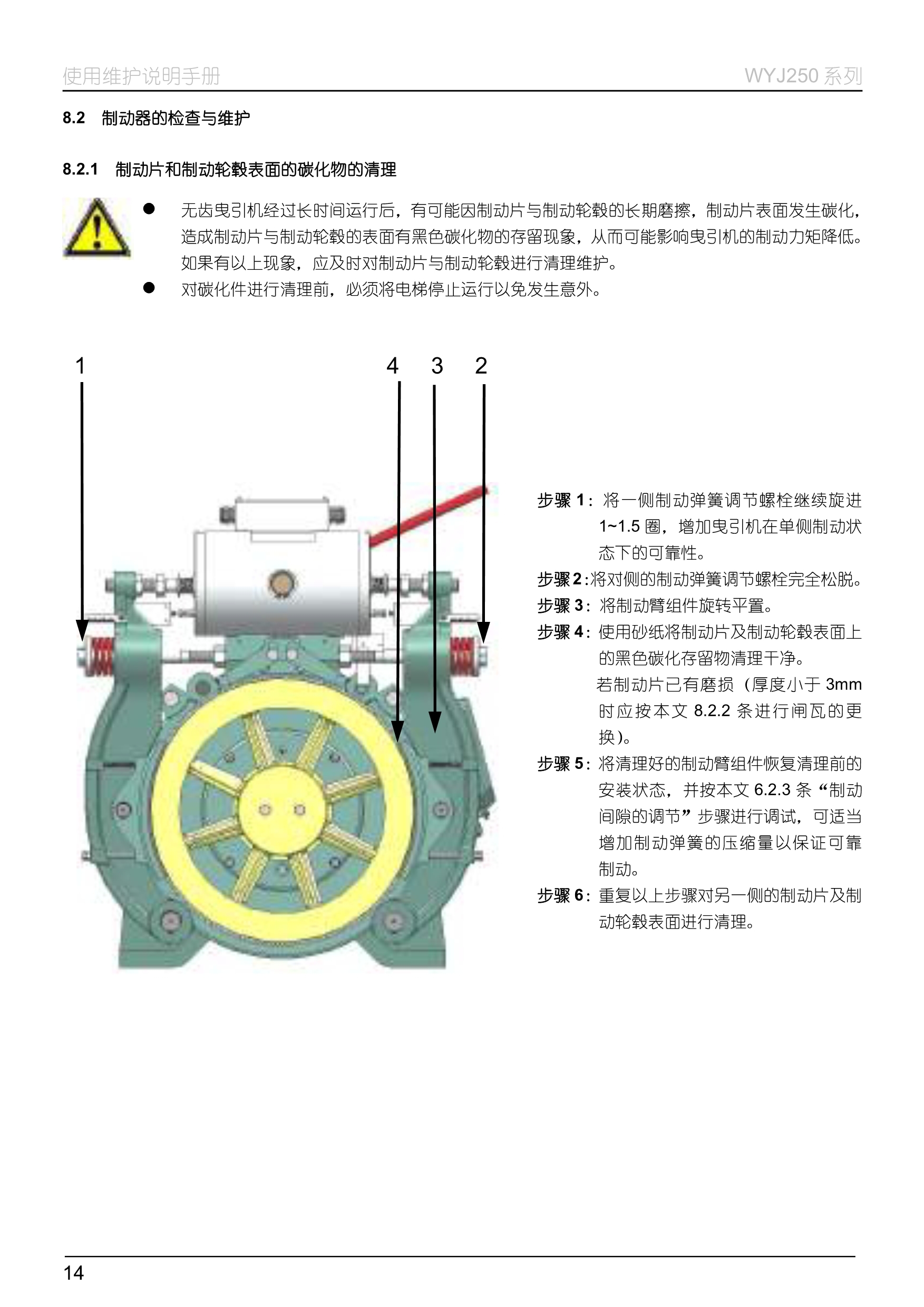 使用维护说明手册 WYJ250 系列

8.2 制动器的检查与维护

8.2.1 制动片和制动轮毂表面的碳化物的清理

● 无齿曳引机经过长时间运行后，有可能因制动片与制动轮毂的长期磨擦，制动片表面发生碳化，造成制动片与制动轮毂的表面有黑色碳化物的存留现象，从而可能影响曳引机的制动力矩降低。如果有以上现象，应及时对制动片与制动轮毂进行清理维护。

● 对碳化件进行清理前，必须将电梯停止运行以免发生意外。

1 4 3 2

步骤 1：将一侧制动弹簧调节螺栓继续旋进 1~1.5 圈，增加曳引机在单侧制动状态下的可靠性。

步骤 2：将对侧的制动弹簧调节螺栓完全松脱。

步骤 3：将制动臂组件旋转平置。

步骤 4：使用砂纸将制动片及制动轮毂表面上的黑色碳化存留物清理干净。
若制动片已有磨损（厚度小于 3mm 时应按本文 8.2.2 条进行闸瓦的更换）。

步骤 5：将清理好的制动臂组件恢复清理前的安装状态，并按本文 6.2.3 条“制动间隙的调节”步骤进行调试，可适当增加制动弹簧的压缩量以保证可靠制动。

步骤 6：重复以上步骤对另一侧的制动片及制动轮毂表面进行清理。

14