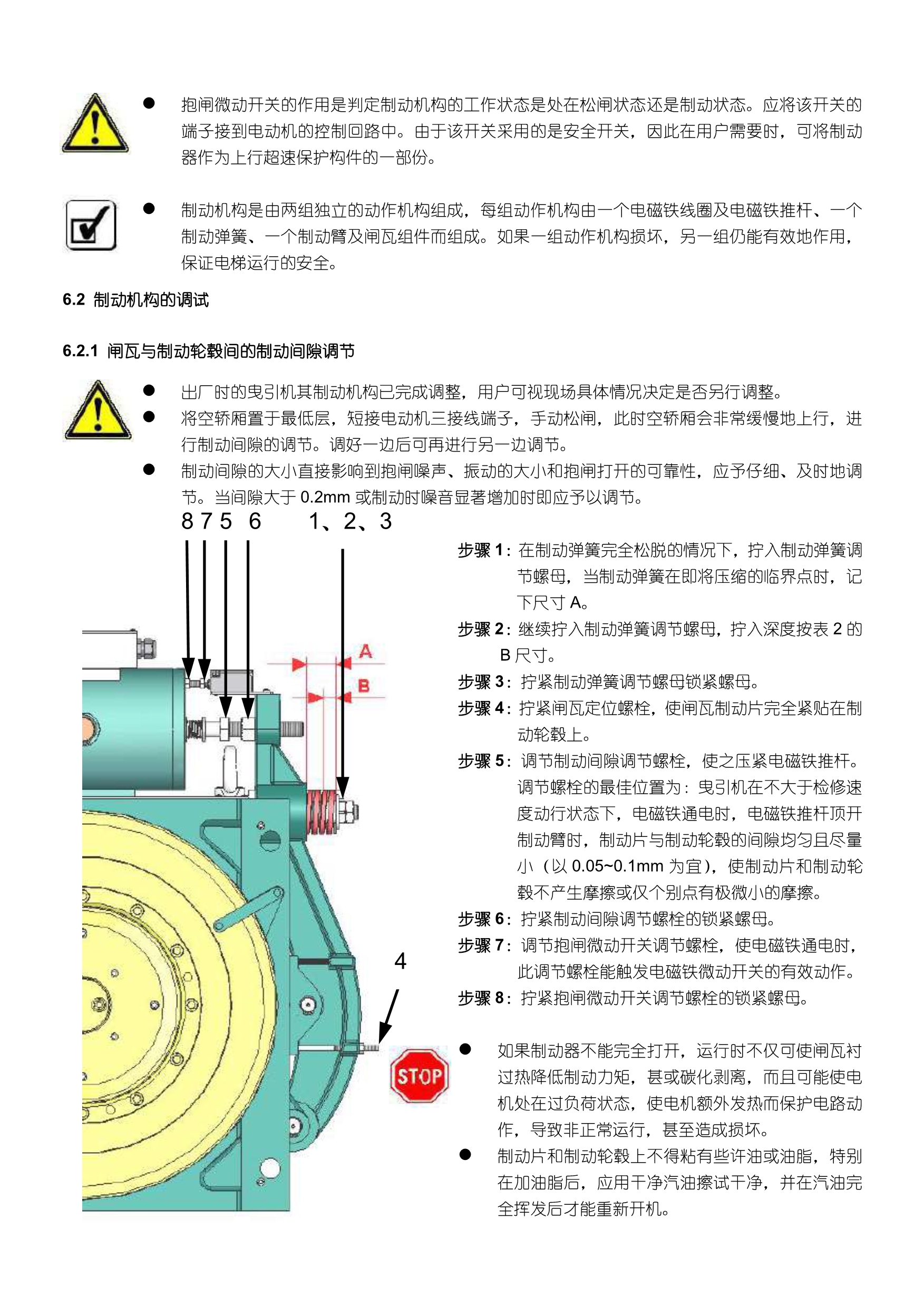 ● 抱闸微动开关的作用是判定制动机构的工作状态是处在松闸状态还是制动状态。应将该开关的端子接到电动机的控制回路中。由于该开关采用的是安全开关，因此在用户需要时，可将制动器作为上行超速保护构件的一部份。

● 制动机构是由两组独立的动作机构组成，每组动作机构由一个电磁铁线圈及电磁铁推杆、一个制动弹簧、一个制动臂及闸瓦组件而组成。如果一组动作机构损坏，另一组仍能有效地作用，保证电梯运行的安全。

6.2 制动机构的调试

6.2.1 闸瓦与制动轮毂间的制动间隙调节

● 出厂时的曳引机其制动机构已完成调整，用户可视现场具体情况决定是否另行调整。
● 将空轿厢置于最低层，短接电动机三接线端子，手动松闸，此时空轿厢会非常缓慢地上行，进行制动间隙的调节。调好一边后可再进行另一边调节。
● 制动间隙的大小直接影响到抱闸噪声、振动的大小和抱闸打开的可靠性，应予仔细、及时地调节。当间隙大于 0.2mm 或制动时噪音显著增加时即应予以调节。

8 7 5 6 1、2、3

A

B

4

STOP

步骤 1：在制动弹簧完全松脱的情况下，拧入制动弹簧调节螺母，当制动弹簧在即将压缩的临界点时，记下尺寸 A。
步骤 2：继续拧入制动弹簧调节螺母，拧入深度按表 2 的 B 尺寸。
步骤 3：拧紧制动弹簧调节螺母锁紧螺母。
步骤 4：拧紧闸瓦定位螺栓，使闸瓦制动片完全紧贴在制动轮毂上。
步骤 5：调节制动间隙调节螺栓，使之压紧电磁铁推杆。调节螺栓的最佳位置为：曳引机在不大于检修速度动行状态下，电磁铁通电时，电磁铁推杆顶开制动臂时，制动片与制动轮毂的间隙均匀且尽量小（以 0.05~0.1mm 为宜），使制动片和制动轮毂不产生摩擦或仅个别点有极微小的摩擦。
步骤 6：拧紧制动间隙调节螺栓的锁紧螺母。
步骤 7：调节抱闸微动开关调节螺栓，使电磁铁通电时，此调节螺栓能触发电磁铁微动开关的有效动作。
步骤 8：拧紧抱闸微动开关调节螺栓的锁紧螺母。

● 如果制动器不能完全打开，运行时不仅可使闸瓦衬过热降低制动力矩，甚或碳化剥离，而且可能使电机处在过负荷状态，使电机额外发热而保护电路动作，导致非正常运行，甚至造成损坏。
● 制动片和制动轮毂上不得粘有些许油或油脂，特别在加油脂后，应用干净汽油擦试干净，并在汽油完全挥发后才能重新开机。