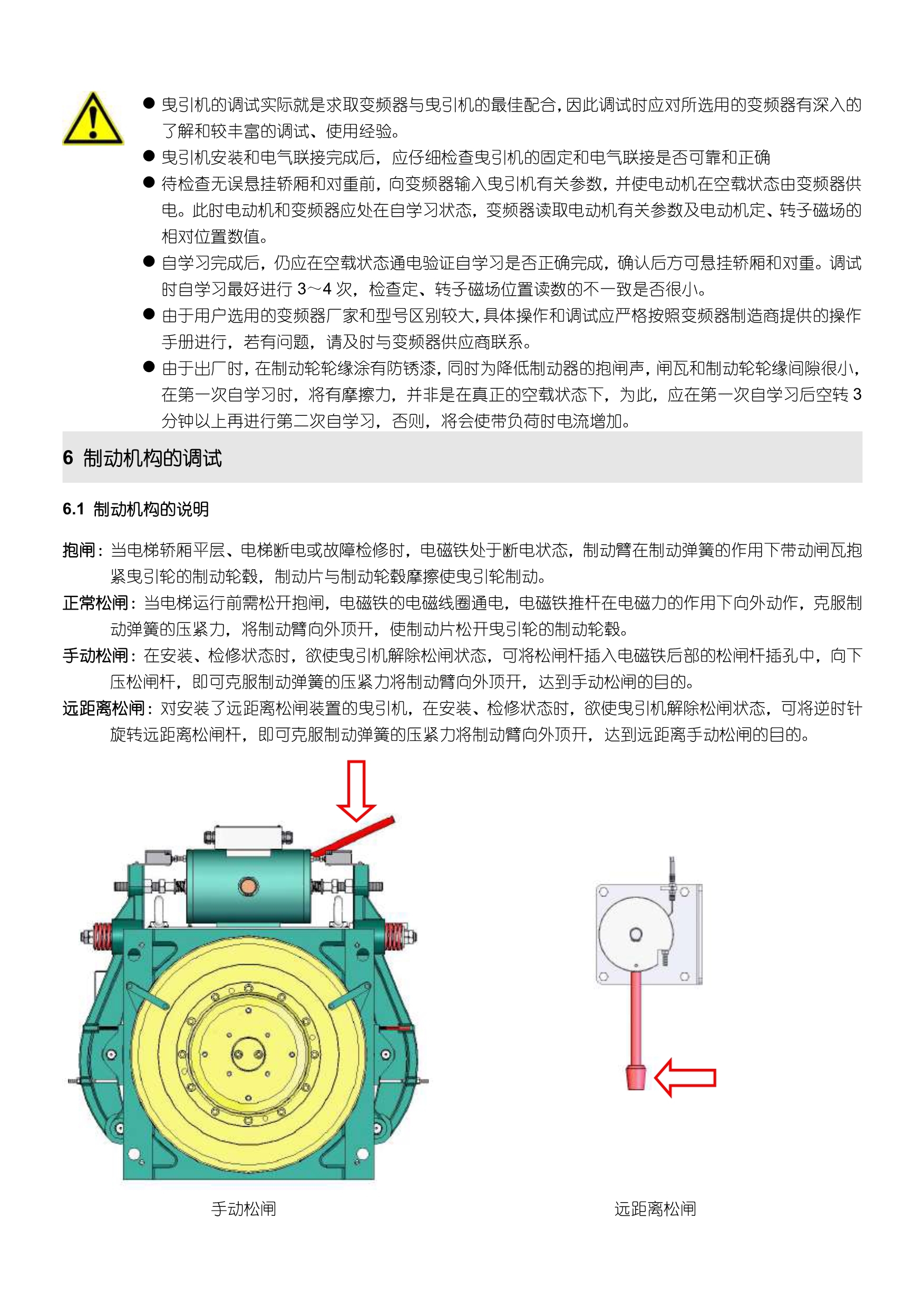 ● 曳引机的调试实际就是求取变频器与曳引机的最佳配合，因此调试时应对所选用的变频器有深入的了解和较丰富的调试、使用经验。

● 曳引机安装和电气联接完成后，应仔细检查曳引机的固定和电气联接是否可靠和正确

● 待检查无误悬挂轿厢和对重前，向变频器输入曳引机有关参数，并使电动机在空载状态由变频器供电。此时电动机和变频器应处在自学习状态，变频器读取电动机有关参数及电动机定、转子磁场的相对位置数值。

● 自学习完成后，仍应在空载状态通电验证自学习是否正确完成，确认后方可悬挂轿厢和对重。调试时自学习最好进行 3～4 次，检查定、转子磁场位置读数的不一致是否很小。

● 由于用户选用的变频器厂家和型号区别较大，具体操作和调试应严格按照变频器制造商提供的操作手册进行，若有问题，请及时与变频器供应商联系。

● 由于出厂时，在制动轮轮缘涂有防锈漆，同时为降低制动器的抱闸声，闸瓦和制动轮轮缘间隙很小，在第一次自学习时，将有摩擦力，并非是在真正的空载状态下，为此，应在第一次自学习后空转 3 分钟以上再进行第二次自学习，否则，将会使带负荷时电流增加。

6 制动机构的调试

6.1 制动机构的说明

抱闸：当电梯轿厢平层、电梯断电或故障检修时，电磁铁处于断电状态，制动臂在制动弹簧的作用下带动闸瓦抱紧曳引轮的制动轮毂，制动片与制动轮毂摩擦使曳引轮制动。

正常松闸：当电梯运行前需松开抱闸，电磁铁的电磁线圈通电，电磁铁推杆在电磁力的作用下向外动作，克服制动弹簧的压紧力，将制动臂向外顶开，使制动片松开曳引轮的制动轮毂。

手动松闸：在安装、检修状态时，欲使曳引机解除松闸状态，可将松闸杆插入电磁铁后部的松闸杆插孔中，向下压松闸杆，即可克服制动弹簧的压紧力将制动臂向外顶开，达到手动松闸的目的。

远距离松闸：对安装了远距离松闸装置的曳引机，在安装、检修状态时，欲使曳引机解除松闸状态，可将逆时针旋转远距离松闸杆，即可克服制动弹簧的压紧力将制动臂向外顶开，达到远距离手动松闸的目的。

手动松闸

远距离松闸