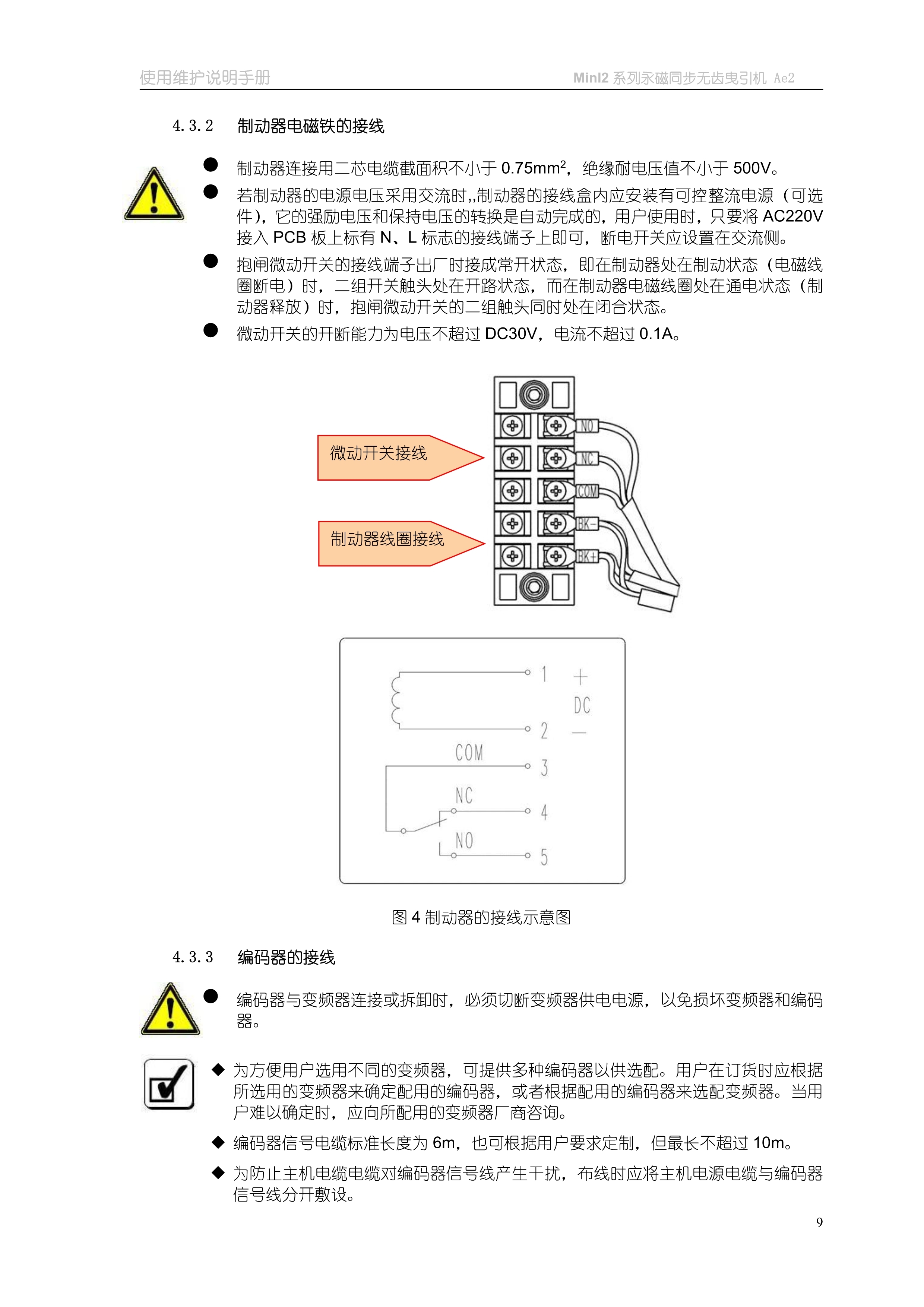 使用维护说明手册

MinI2 系列永磁同步无齿曳引机 Ae2

4.3.2 制动器电磁铁的接线

● 制动器连接用二芯电缆截面积不小于 0.75mm$^2$，绝缘耐电压值不小于 500V。

● 若制动器的电源电压采用交流时,,制动器的接线盒内应安装有可控整流电源（可选件），它的强励电压和保持电压的转换是自动完成的，用户使用时，只要将 AC220V 接入 PCB 板上标有 N、L 标志的接线端子上即可，断电开关应设置在交流侧。

● 抱闸微动开关的接线端子出厂时接成常开状态，即在制动器处在制动状态（电磁线圈断电）时，二组开关触头处在开路状态，而在制动器电磁线圈处在通电状态（制动器释放）时，抱闸微动开关的二组触头同时处在闭合状态。

● 微动开关的开断能力为电压不超过 DC30V，电流不超过 0.1A。

微动开关接线

制动器线圈接线

NO

NC

COM

BK-

BK+

1

+

DC

2

—

COM

3

NC

4

NO

5

图 4 制动器的接线示意图

4.3.3 编码器的接线

● 编码器与变频器连接或拆卸时，必须切断变频器供电电源，以免损坏变频器和编码器。

◆ 为方便用户选用不同的变频器，可提供多种编码器以供选配。用户在订货时应根据所选用的变频器来确定配用的编码器，或者根据配用的编码器来选配变频器。当用户难以确定时，应向所配用的变频器厂商咨询。

◆ 编码器信号电缆标准长度为 6m，也可根据用户要求定制，但最长不超过 10m。

◆ 为防止主机电缆电缆对编码器信号线产生干扰，布线时应将主机电源电缆与编码器信号线分开敷设。

9