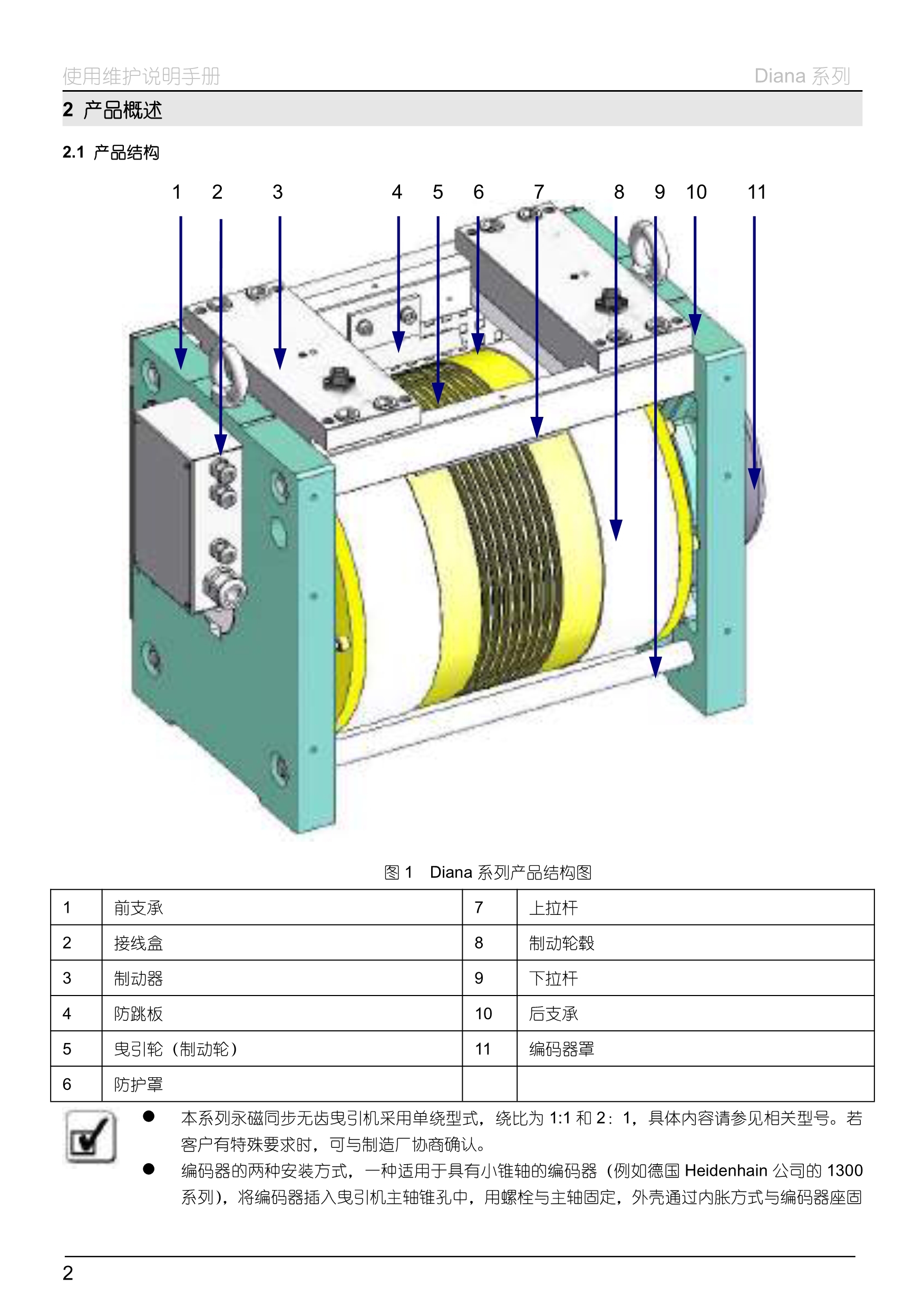 使用维护说明手册

Diana 系列

2 产品概述

2.1 产品结构

1 2 3 4 5 6 7 8 9 10 11

图 1 Diana 系列产品结构图

| 1 | 前支承 | 7 | 上拉杆 |
|---|---|---|---|
| 2 | 接线盒 | 8 | 制动轮毂 |
| 3 | 制动器 | 9 | 下拉杆 |
| 4 | 防跳板 | 10 | 后支承 |
| 5 | 曳引轮（制动轮） | 11 | 编码器罩 |
| 6 | 防护罩 | | |

● 本系列永磁同步无齿曳引机采用单绕型式，绕比为 1:1 和 2：1，具体内容请参见相关型号。若客户有特殊要求时，可与制造厂协商确认。

● 编码器的两种安装方式，一种适用于具有小锥轴的编码器（例如德国 Heidenhain 公司的 1300 系列），将编码器插入曳引机主轴锥孔中，用螺栓与主轴固定，外壳通过内胀方式与编码器座固

2