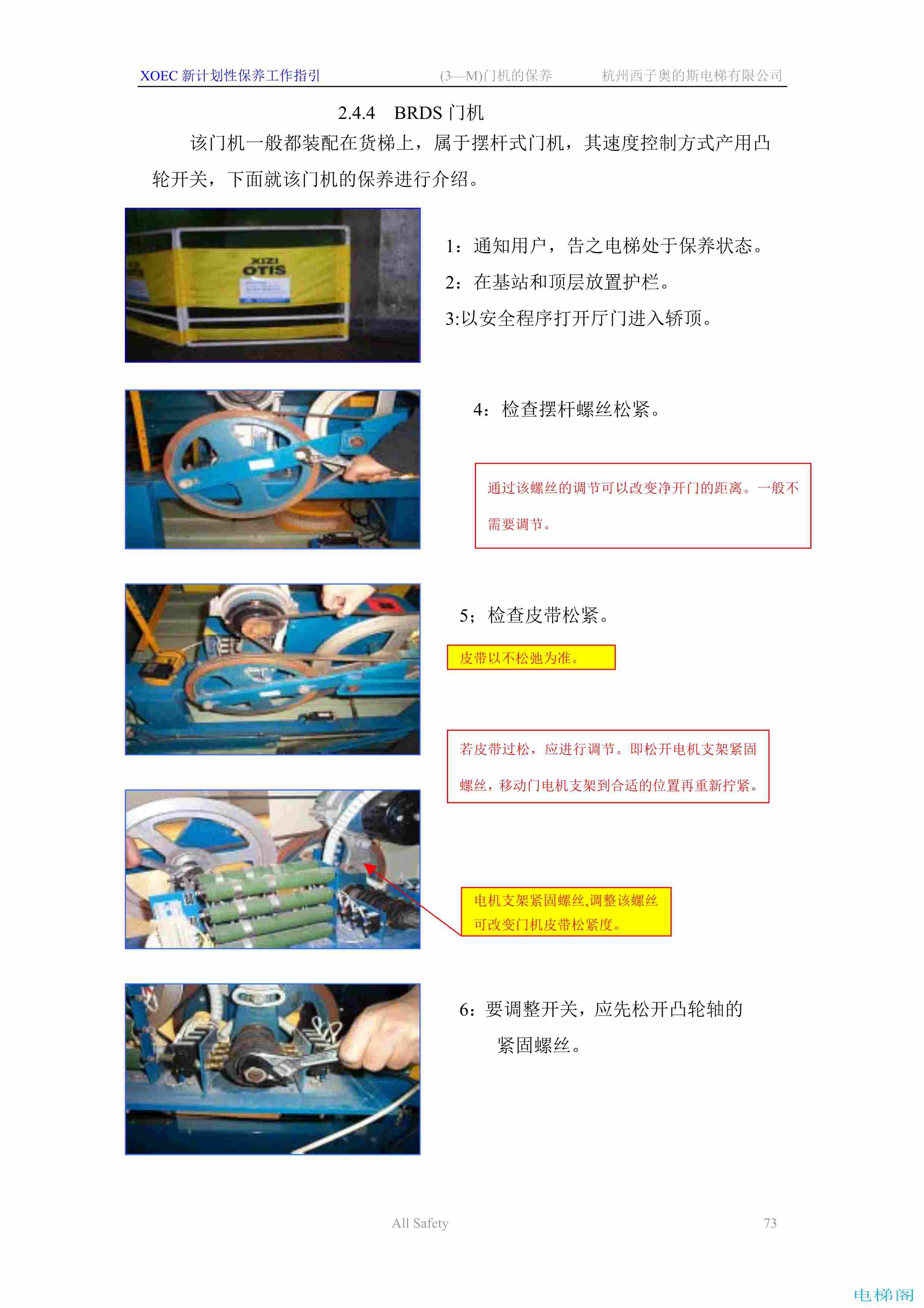 XOEC 新计划性保养工作指引 (3—M)门机的保养 杭州西子奥的斯电梯有限公司

2.4.4 BRDS 门机

该门机一般都装配在货梯上，属于摆杆式门机，其速度控制方式产用凸轮开关，下面就该门机的保养进行介绍。

XIZI OTIS

1：通知用户，告之电梯处于保养状态。

2：在基站和顶层放置护栏。

3:以安全程序打开厅门进入轿顶。

4：检查摆杆螺丝松紧。

通过该螺丝的调节可以改变净开门的距离。一般不需要调节。

5；检查皮带松紧。

皮带以不松弛为准。

若皮带过松，应进行调节。即松开电机支架紧固螺丝，移动门电机支架到合适的位置再重新拧紧。

电机支架紧固螺丝,调整该螺丝可改变门机皮带松紧度。

6：要调整开关，应先松开凸轮轴的紧固螺丝。

All Safety

73

电梯阁