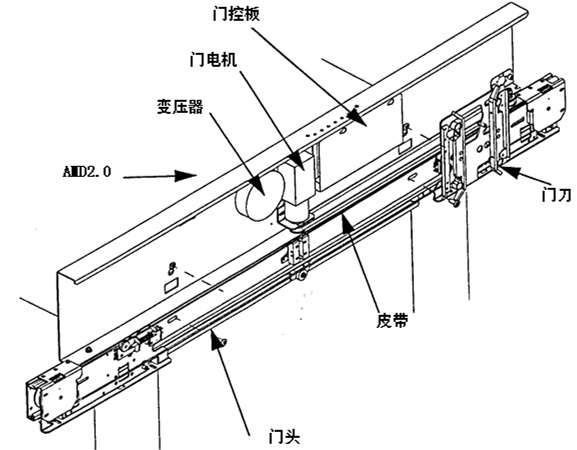 门控板

门电机

变压器

AMD2.0

门刀

皮带

门头